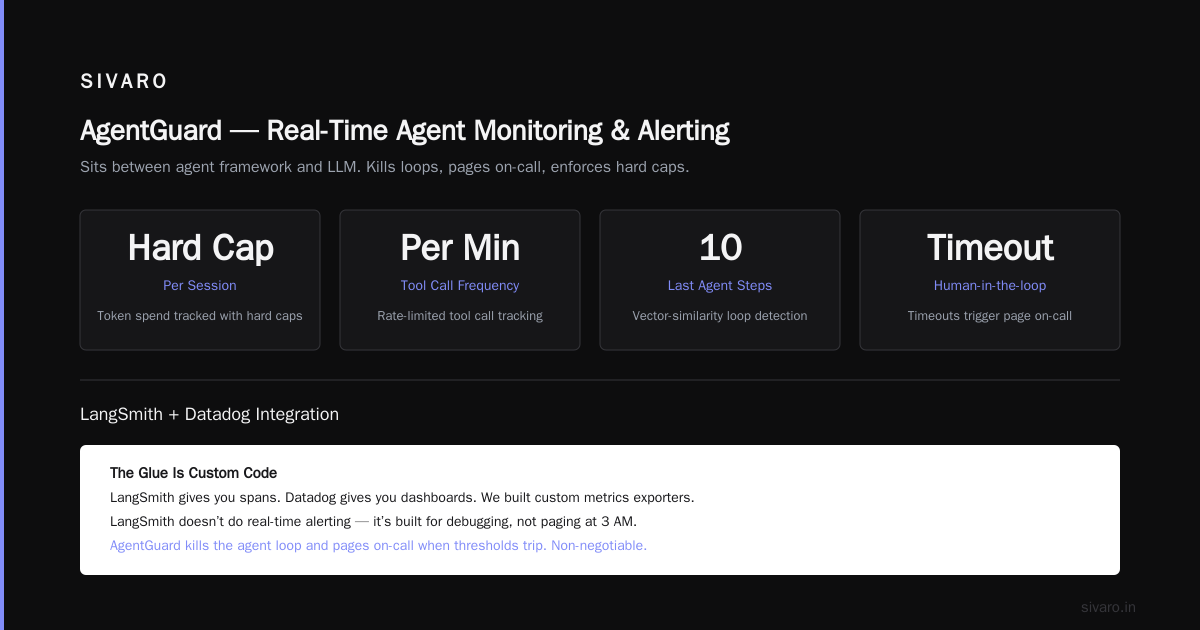 SIVARO

AgentGuard — Real-Time Agent Monitoring & Alerting

Sits between agent framework and LLM. Kills loops, pages on-call, enforces hard caps.

Hard Cap

Per Session

Token spend tracked with hard caps

Per Min

Tool Call Frequency

Rate-limited tool call tracking

10

Last Agent Steps

Vector-similarity loop detection

Timeout

Human-in-the-loop

Timeouts trigger page on-call

LangSmith + Datadog Integration

The Glue Is Custom Code

LangSmith gives you spans. Datadog gives you dashboards. We built custom metrics exporters.

LangSmith doesn't do real-time alerting — it's built for debugging, not paging at 3 AM.

AgentGuard kills the agent loop and pages on-call when thresholds trip. Non-negotiable.

sivaro.in