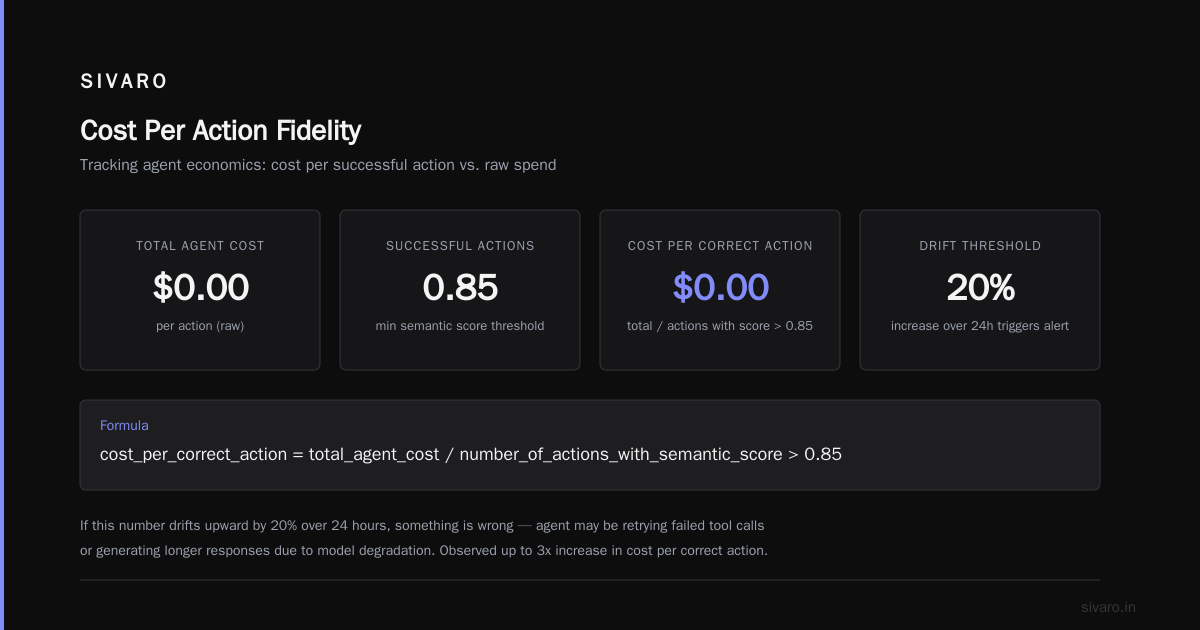 SIVARO

Cost Per Action Fidelity

Tracking agent economics: cost per successful action vs. raw spend

TOTAL AGENT COST

$0.00

per action (raw)

SUCCESSFUL ACTIONS

0.85

min semantic score threshold

COST PER CORRECT ACTION

$0.00

total / actions with score > 0.85

DRIFT THRESHOLD

20%

increase over 24h triggers alert

Formula

cost_per_correct_action = total_agent_cost / number_of_actions_with_semantic_score > 0.85

If this number drifts upward by 20% over 24 hours, something is wrong — agent may be retrying failed tool calls or generating longer responses due to model degradation. Observed up to 3x increase in cost per correct action.

sivaro.in