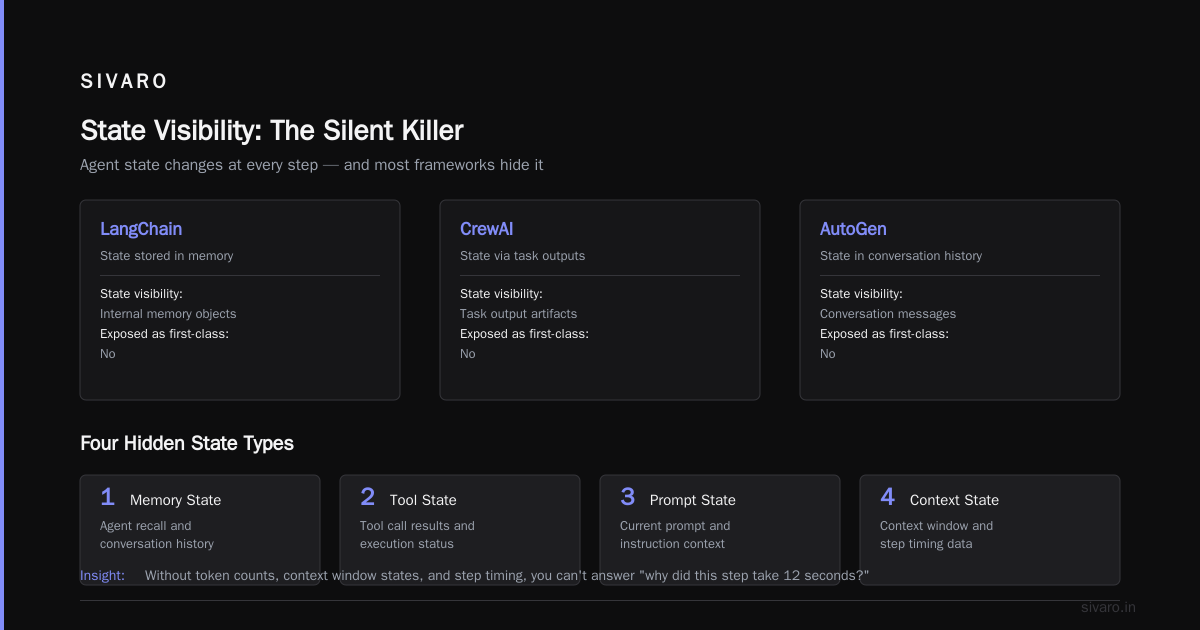 SIVARO

State Visibility: The Silent Killer

Agent state changes at every step — and most frameworks hide it

LangChain

State stored in memory

State visibility:

Internal memory objects

Exposed as first-class:

No

CrewAI

State via task outputs

State visibility:

Task output artifacts

Exposed as first-class:

No

AutoGen

State in conversation history

State visibility:

Conversation messages

Exposed as first-class:

No

Four Hidden State Types

1 Memory State

Agent recall and conversation history

2 Tool State

Tool call results and execution status

3 Prompt State

Current prompt and instruction context

4 Context State

Context window and step timing data

Insight: Without token counts, context window states, and step timing, you can't answer "why did this step take 12 seconds?"

sivaro.in