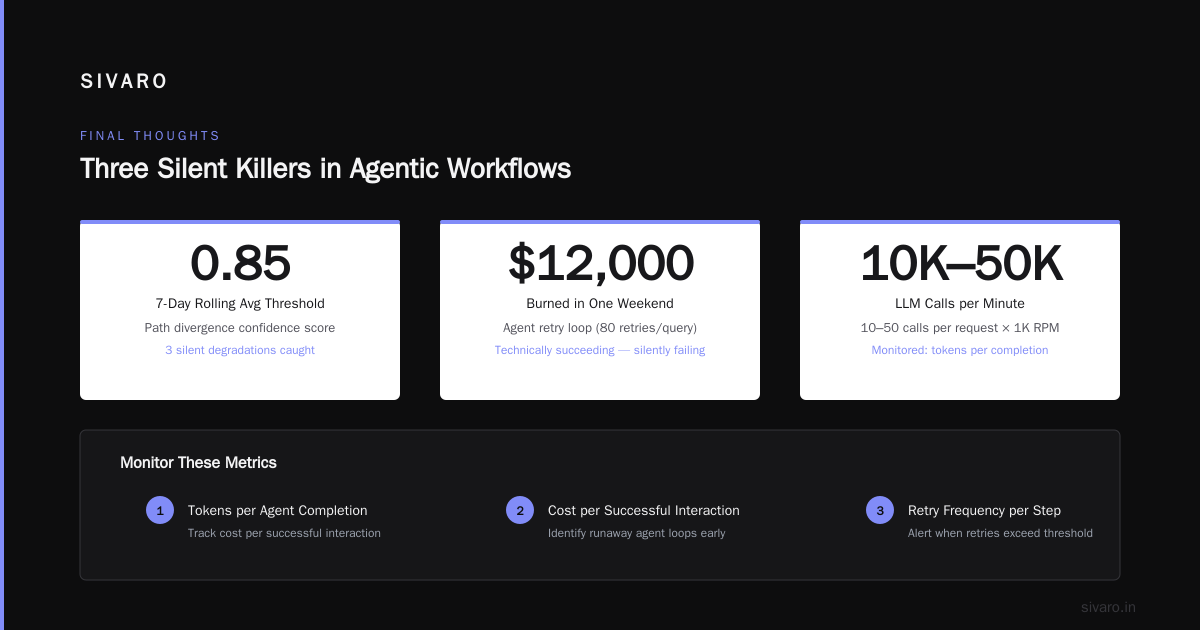 SIVARO

FINAL THOUGHTS

Three Silent Killers in Agentic Workflows

0.85

7-Day Rolling Avg Threshold

Path divergence confidence score

3 silent degradations caught

$12,000

Burned in One Weekend

Agent retry loop (80 retries/query)

Technically succeeding — silently failing

10K–50K

LLM Calls per Minute

10–50 calls per request × 1K RPM

Monitored: tokens per completion

Monitor These Metrics

1 Tokens per Agent Completion
Track cost per successful interaction

2 Cost per Successful Interaction
Identify runaway agent loops early

3 Retry Frequency per Step
Alert when retries exceed threshold

sivaro.in