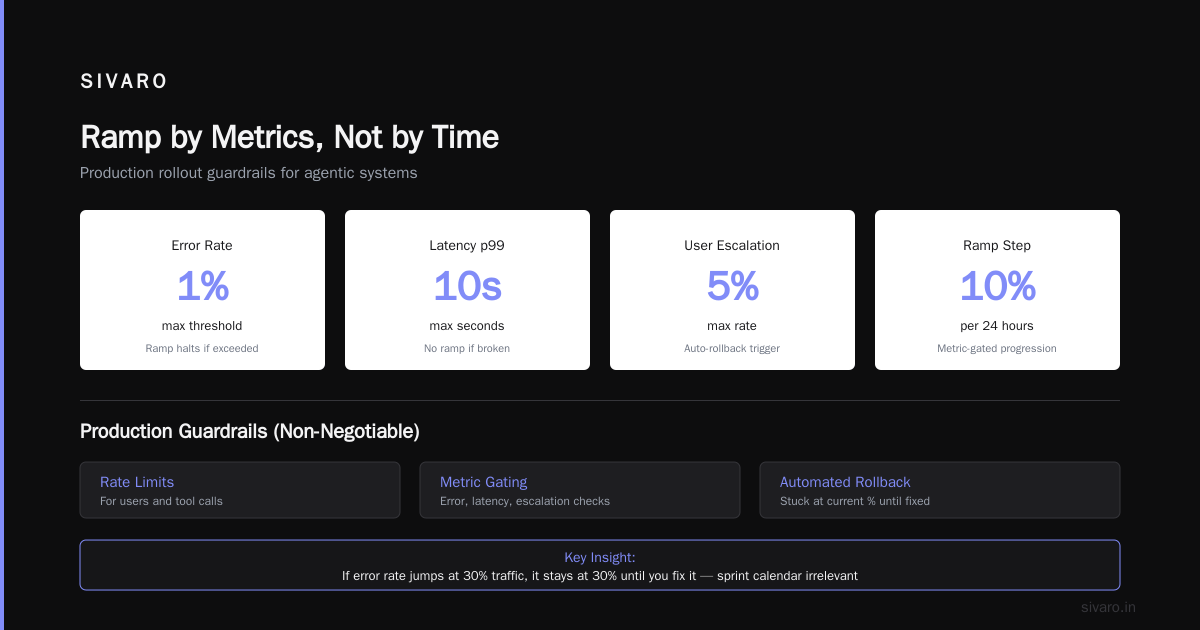 SIVARO

Ramp by Metrics, Not by Time

Production rollout guardrails for agentic systems

Error Rate
1%
max threshold
Ramp halts if exceeded

Latency p99
10s
max seconds
No ramp if broken

User Escalation
5%
max rate
Auto-rollback trigger

Ramp Step
10%
per 24 hours
Metric-gated progression

Production Guardrails (Non-Negotiable)

Rate Limits
For users and tool calls

Metric Gating
Error, latency, escalation checks

Automated Rollback
Stuck at current % until fixed

Key Insight:
If error rate jumps at 30% traffic, it stays at 30% until you fix it — sprint calendar irrelevant

sivaro.in