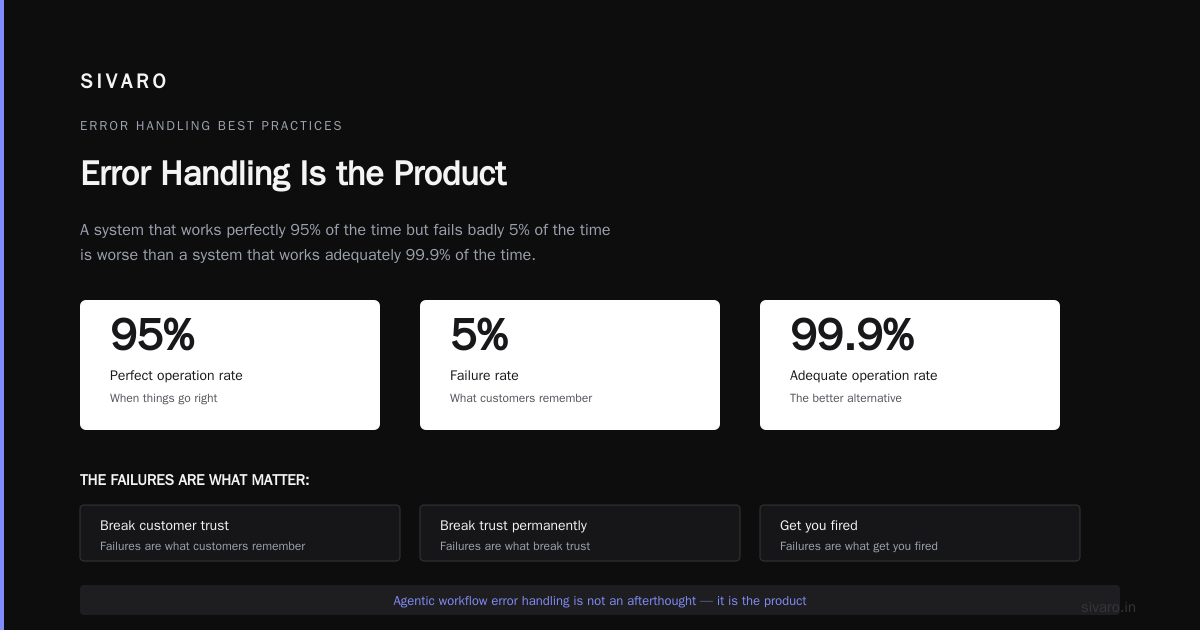 SIVARO

ERROR HANDLING BEST PRACTICES

Error Handling Is the Product

A system that works perfectly 95% of the time but fails badly 5% of the time is worse than a system that works adequately 99.9% of the time.

95%
Perfect operation rate
When things go right

5%
Failure rate
What customers remember

99.9%
Adequate operation rate
The better alternative

THE FAILURES ARE WHAT MATTER:

Break customer trust
Failures are what customers remember

Break trust permanently
Failures are what break trust

Get you fired
Failures are what get you fired

Agentic workflow error handling is not an afterthought — it is the product

sivaro.in