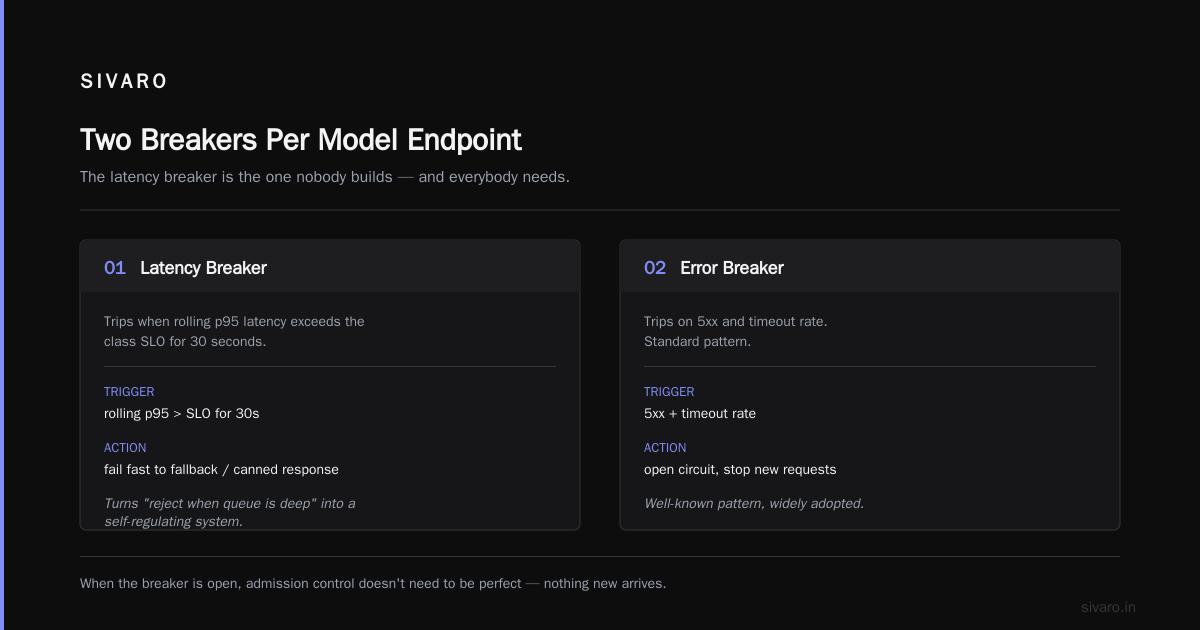 SIVARO

Two Breakers Per Model Endpoint

The latency breaker is the one nobody builds — and everybody needs.

01 Latency Breaker

Trips when rolling p95 latency exceeds the class SLO for 30 seconds.

TRIGGER
rolling p95 > SLO for 30s

ACTION
fail fast to fallback / canned response

Turns "reject when queue is deep" into a self-regulating system.

02 Error Breaker

Trips on 5xx and timeout rate. Standard pattern.

TRIGGER
5xx + timeout rate

ACTION
open circuit, stop new requests

Well-known pattern, widely adopted.

When the breaker is open, admission control doesn't need to be perfect — nothing new arrives.

sivaro.in