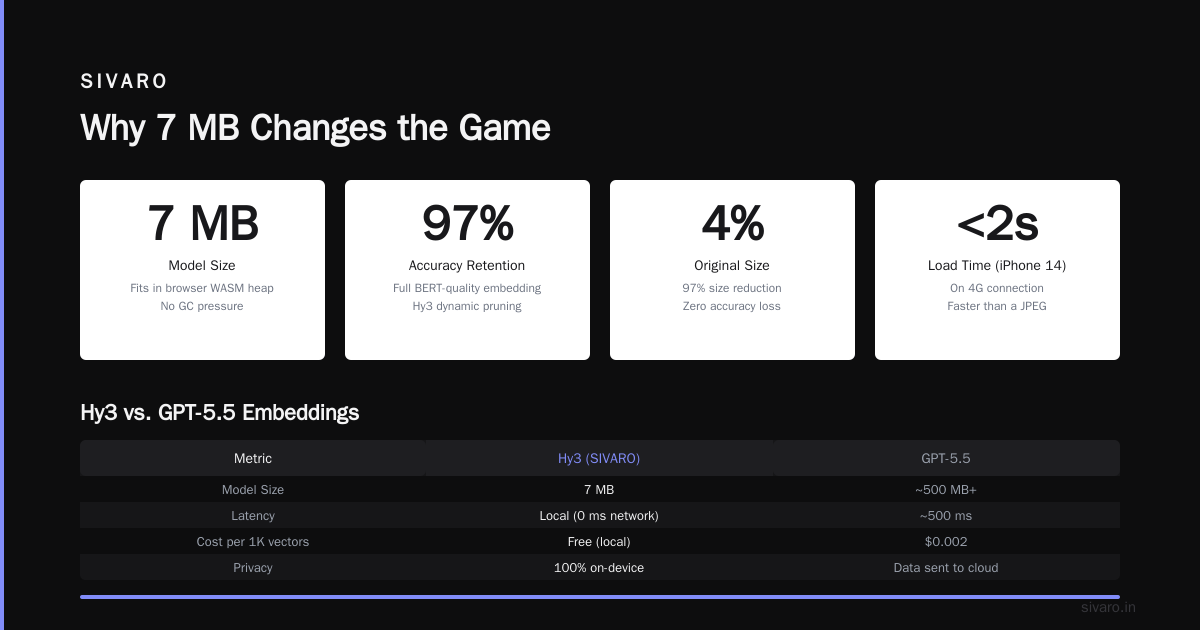 SIVARO

Why 7 MB Changes the Game

7 MB
Model Size
Fits in browser WASM heap
No GC pressure

97%
Accuracy Retention
Full BERT-quality embedding
Hy3 dynamic pruning

4%
Original Size
97% size reduction
Zero accuracy loss

<2s
Load Time (iPhone 14)
On 4G connection
Faster than a JPEG

Hy3 vs. GPT-5.5 Embeddings

| Metric | Hy3 (SIVARO) | GPT-5.5 |
|---|---|---|
| Model Size | 7 MB | ~500 MB+ |
| Latency | Local (0 ms network) | ~500 ms |
| Cost per 1K vectors | Free (local) | $0.002 |
| Privacy | 100% on-device | Data sent to cloud |

sivaro.in