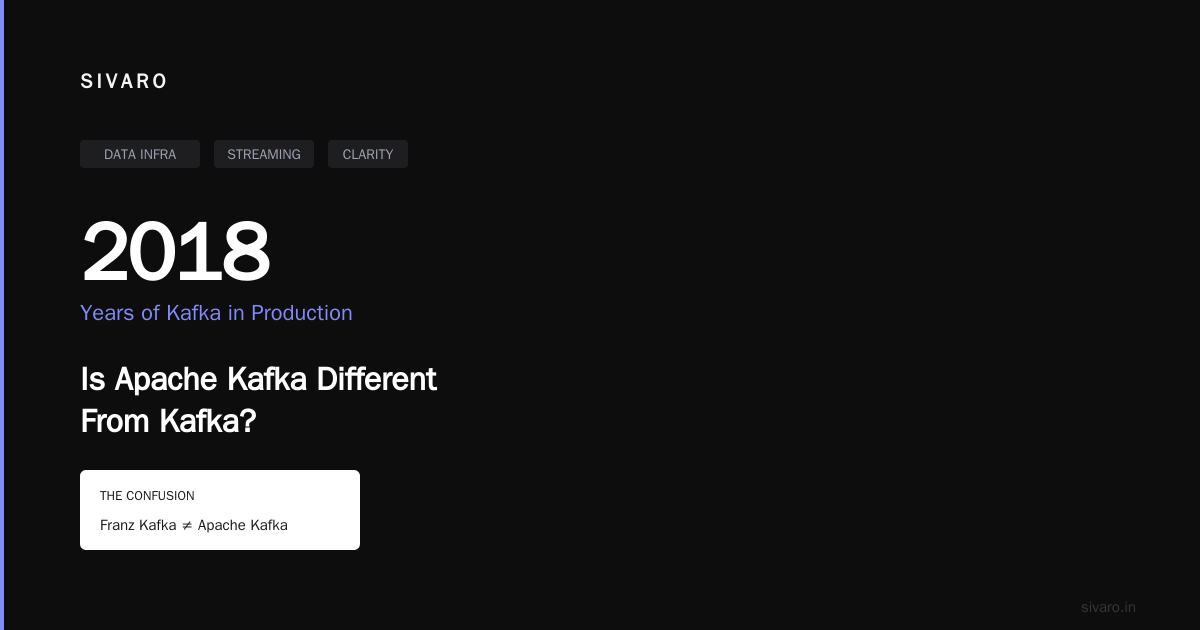 SIVARO

DATA INFRA

STREAMING

CLARITY

2018

Years of Kafka in Production

Is Apache Kafka Different From Kafka?

THE CONFUSION

Franz Kafka ≠ Apache Kafka

sivaro.in